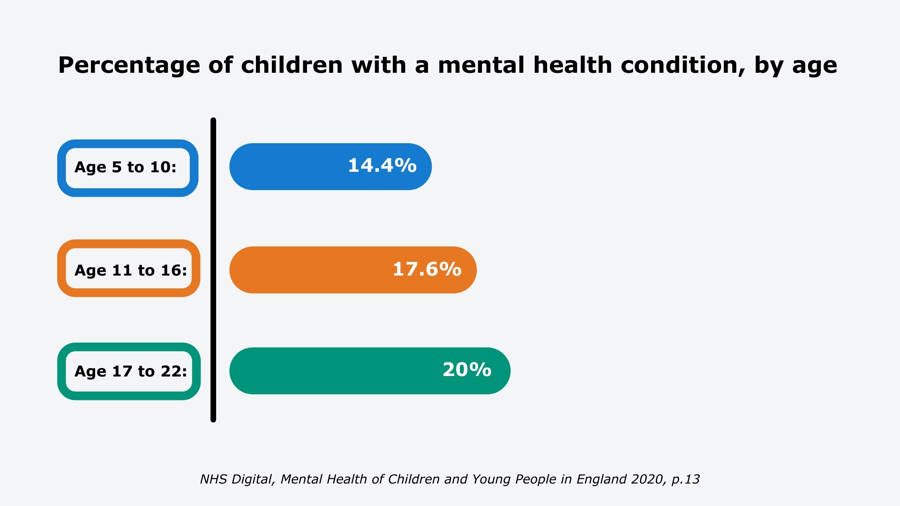 Percentage of children with a mental health condition, by age

Age 5 to 10: 14.4%

Age 11 to 16: 17.6%

Age 17 to 22: 20%

NHS Digital, Mental Health of Children and Young People in England 2020, p.13